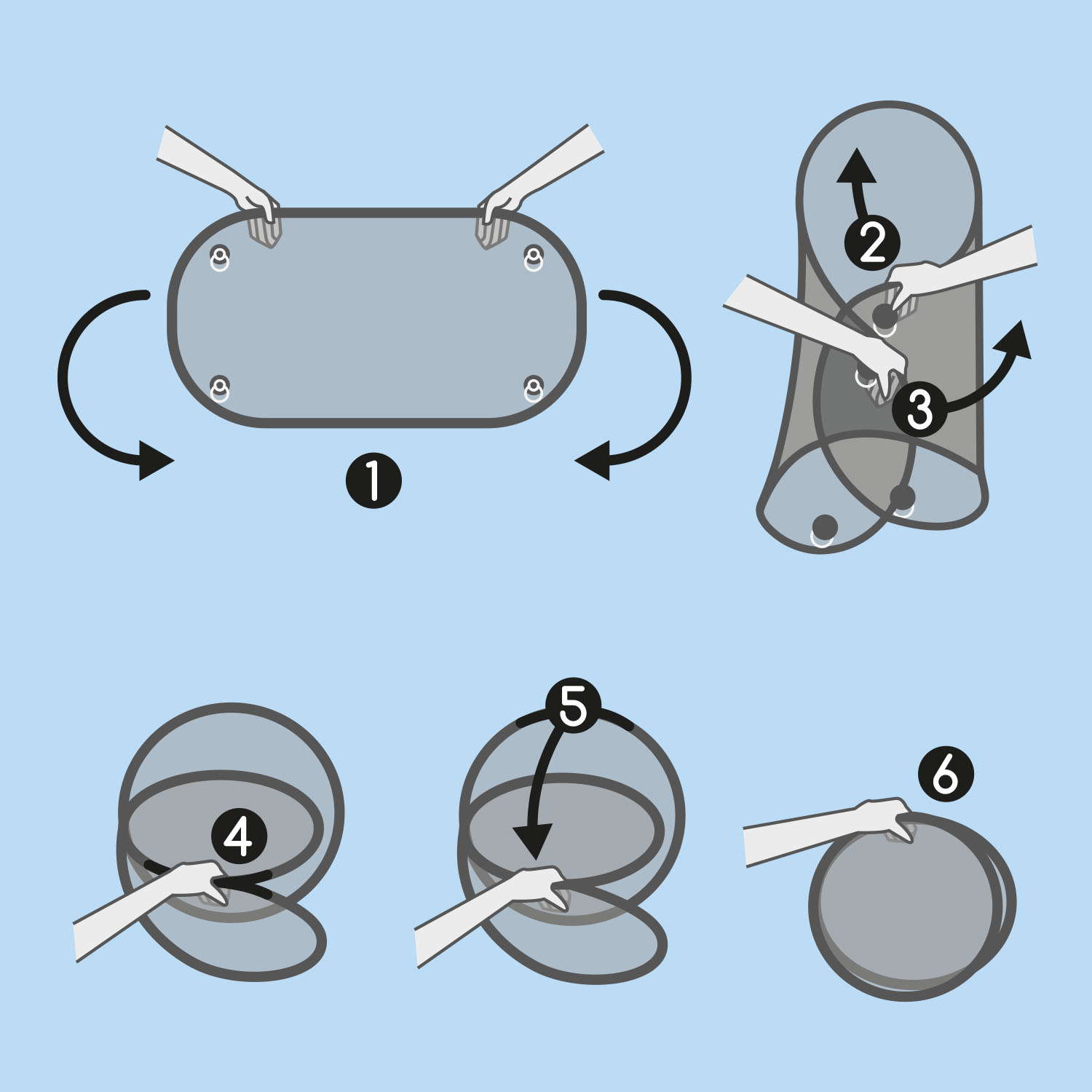 1

2

3

4

5

6